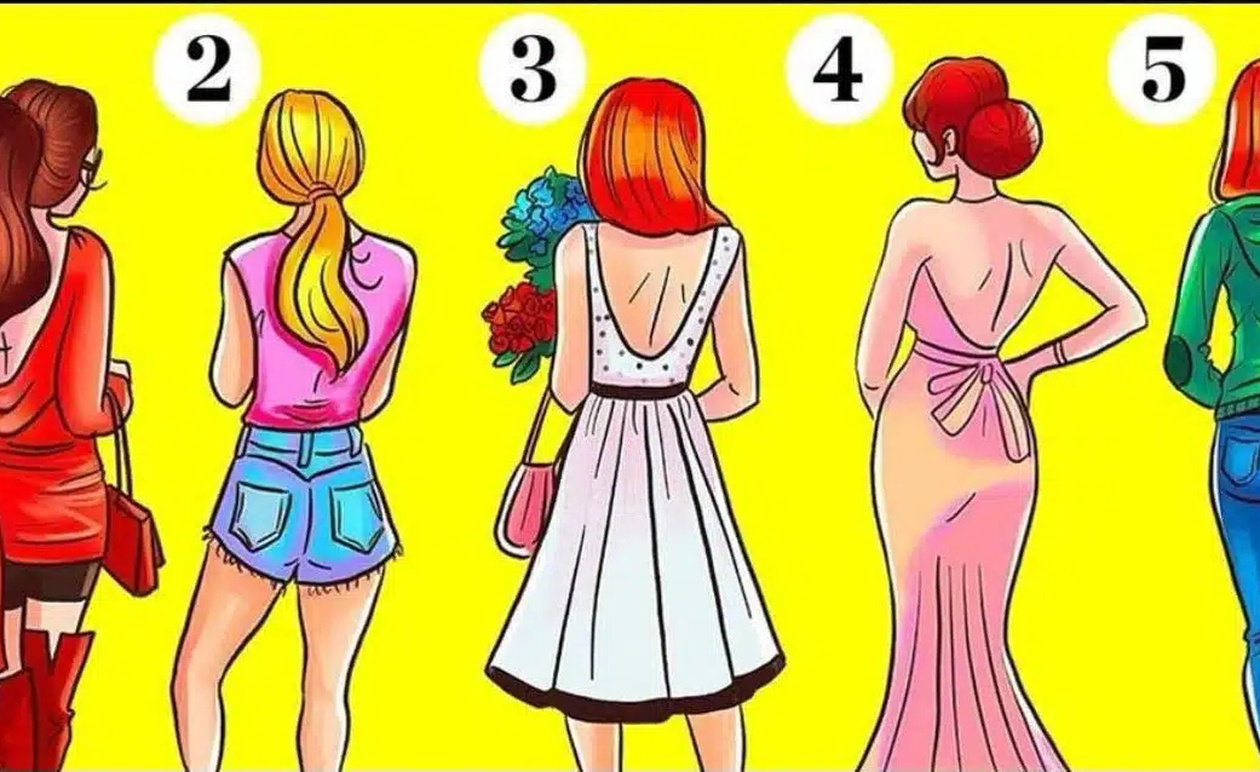 2

3

4

5